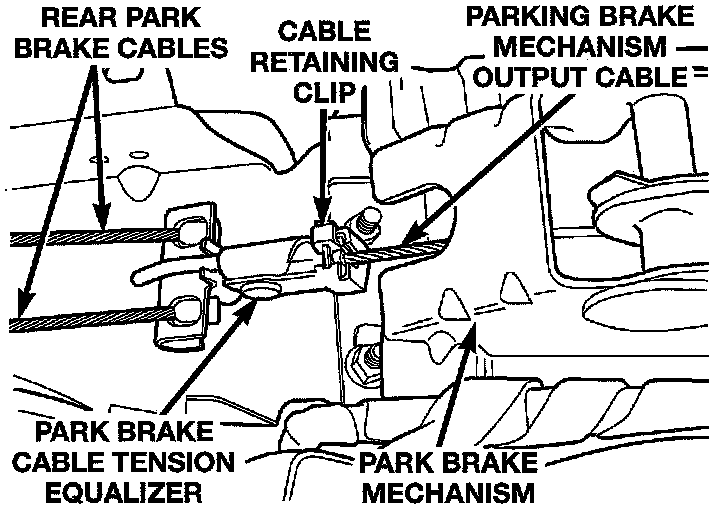 REAR PARK BRAKE CABLES

CABLE RETAINING CLIP

PARKING BRAKE MECHANISM OUTPUT CABLE

PARK BRAKE CABLE TENSION EQUALIZER

PARK BRAKE MECHANISM