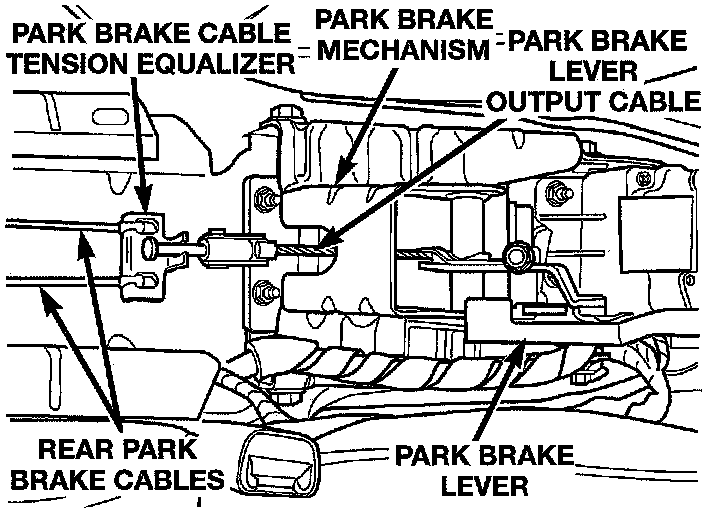 PARK BRAKE CABLE TENSION EQUALIZER

PARK BRAKE MECHANISM

PARK BRAKE LEVER OUTPUT CABLE

REAR PARK BRAKE CABLES

PARK BRAKE LEVER