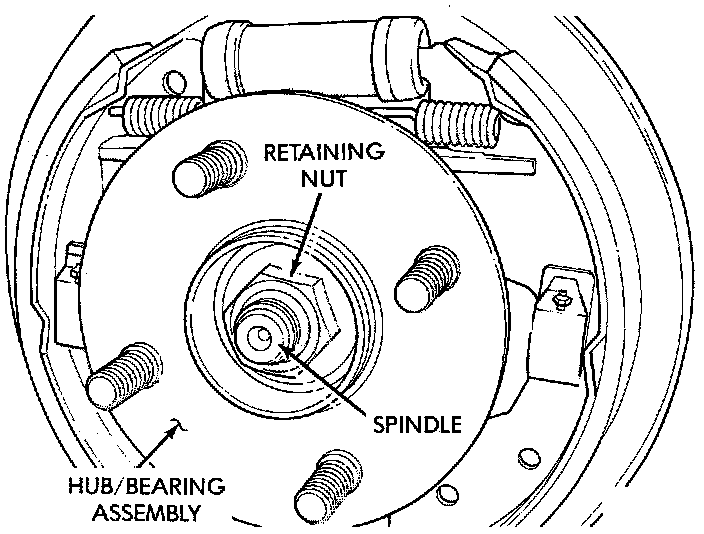 RETAINING NUT

SPINDLE

HUB/BEARING ASSEMBLY