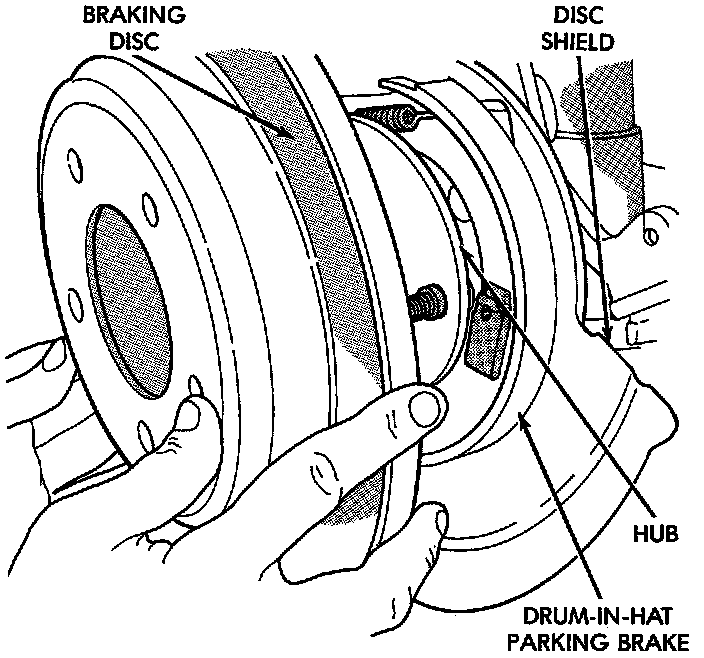 BRAKING DISC

DISC SHIELD

HUB

DRUM-IN-HAT PARKING BRAKE