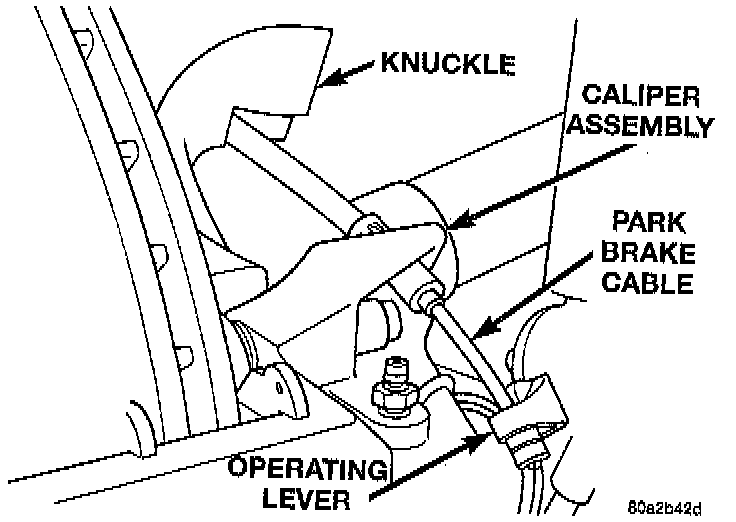 KNUCKLE

CALIPER ASSEMBLY

PARK BRAKE CABLE

OPERATING LEVER

80a2b42d