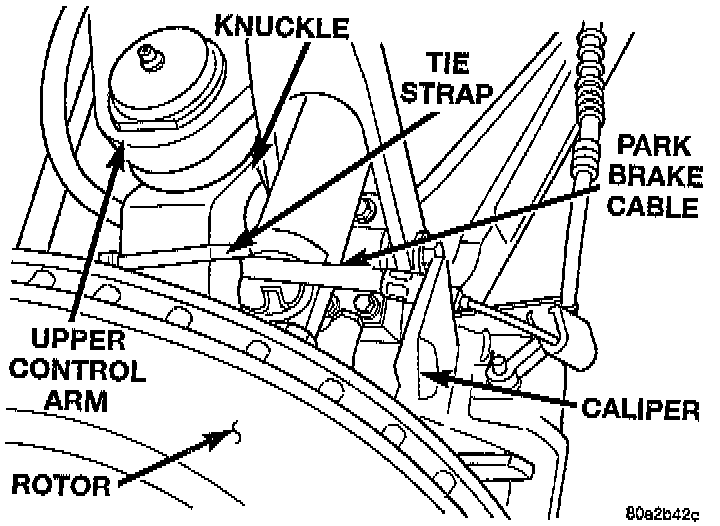 KNUCKLE

TIE STRAP

PARK BRAKE CABLE

UPPER CONTROL ARM

CALIPER

ROTOR

80a2b42c