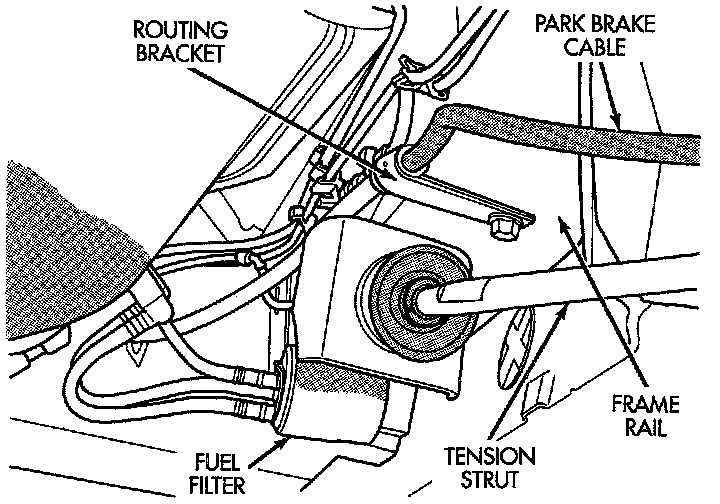 ROUTING BRACKET

PARK BRAKE CABLE

FRAME RAIL

TENSION STRUT

FUEL FILTER