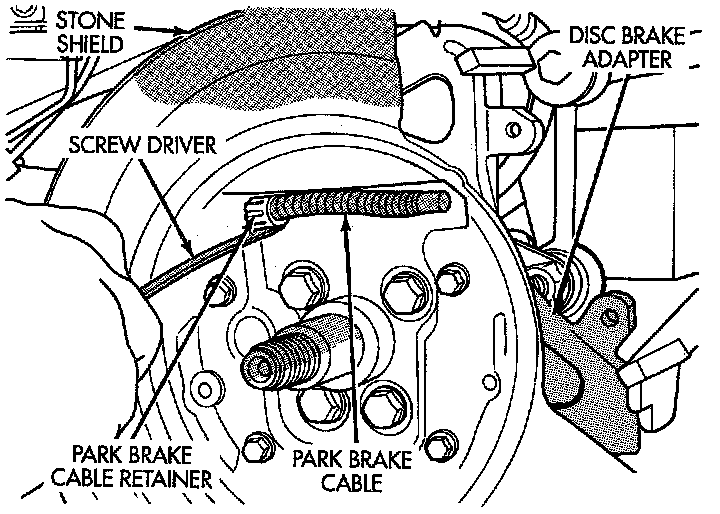 STONE SHIELD

DISC BRAKE ADAPTER

SCREW DRIVER

PARK BRAKE CABLE RETAINER

PARK BRAKE CABLE