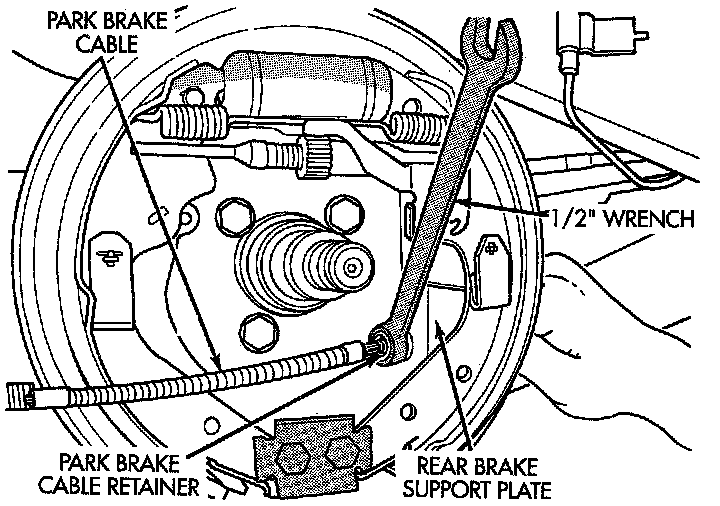 PARK BRAKE CABLE

1/2" WRENCH

PARK BRAKE CABLE RETAINER

REAR BRAKE SUPPORT PLATE