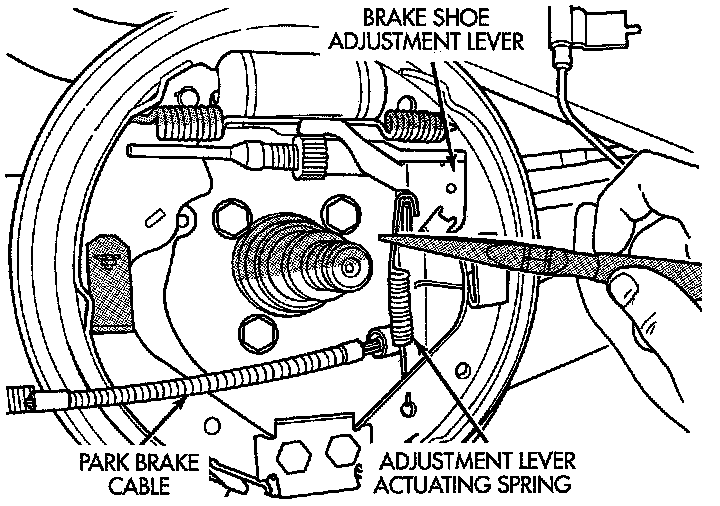 BRAKE SHOE
ADJUSTMENT LEVER

PARK BRAKE
CABLE

ADJUSTMENT LEVER
ACTUATING SPRING