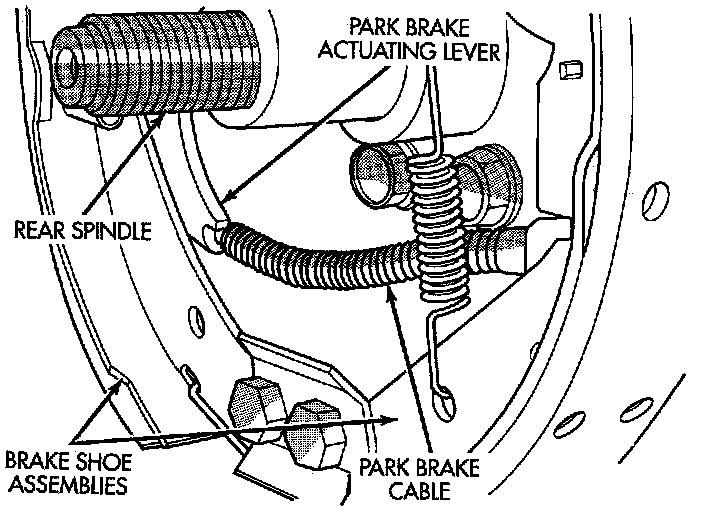 PARK BRAKE ACTUATING LEVER

REAR SPINDLE

BRAKE SHOE ASSEMBLIES

PARK BRAKE CABLE