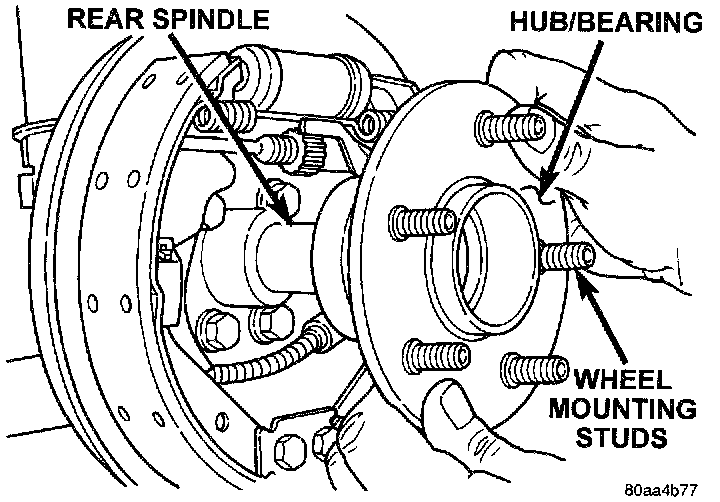 REAR SPINDLE

HUB/BEARING

WHEEL MOUNTING STUDS

80aa4b77