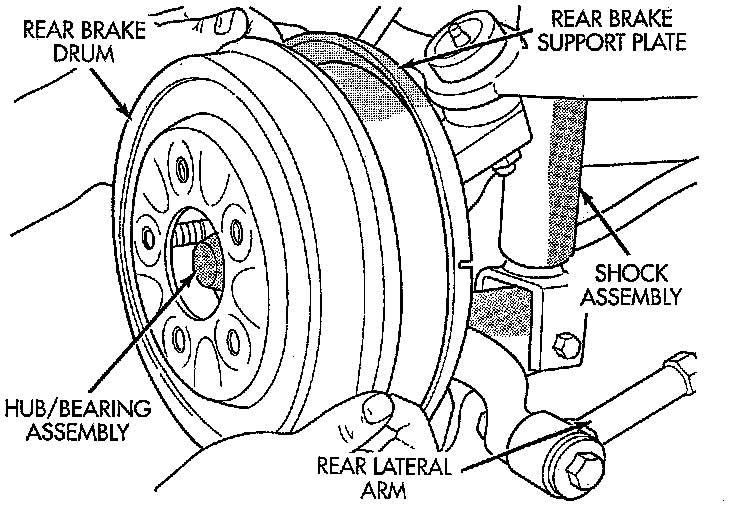 REAR BRAKE DRUM

REAR BRAKE SUPPORT PLATE

SHOCK ASSEMBLY

HUB/BEARING ASSEMBLY

REAR LATERAL ARM