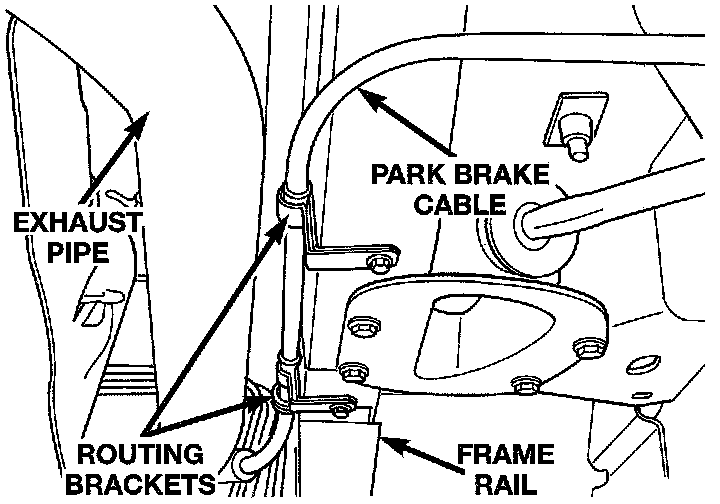 EXHAUST PIPE

PARK BRAKE CABLE

ROUTING BRACKETS

FRAME RAIL