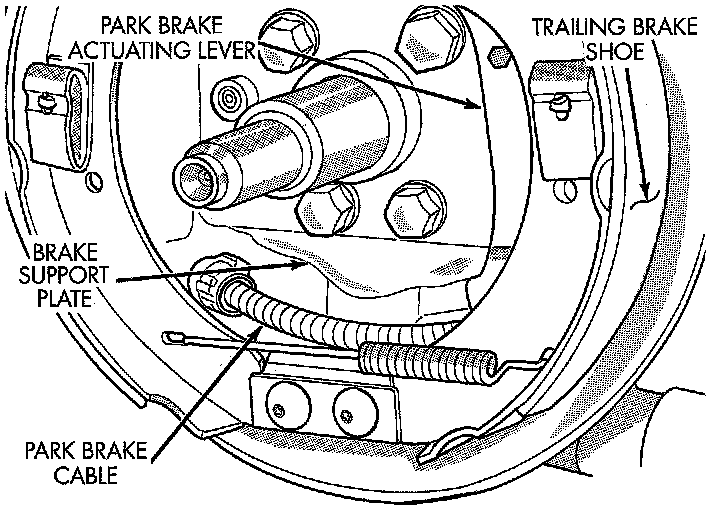 PARK BRAKE
ACTUATING LEVER

TRAILING BRAKE
SHOE

BRAKE
SUPPORT
PLATE

PARK BRAKE
CABLE