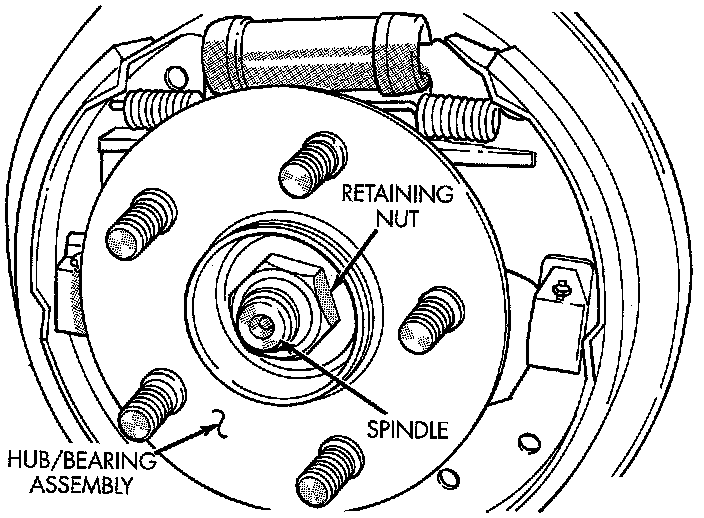 RETAINING NUT

SPINDLE

HUB/BEARING ASSEMBLY