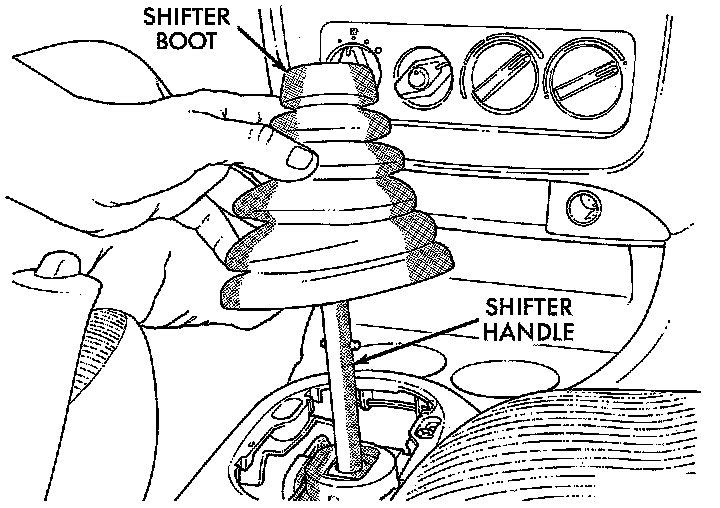 SHIFTER BOOT

SHIFTER HANDLE