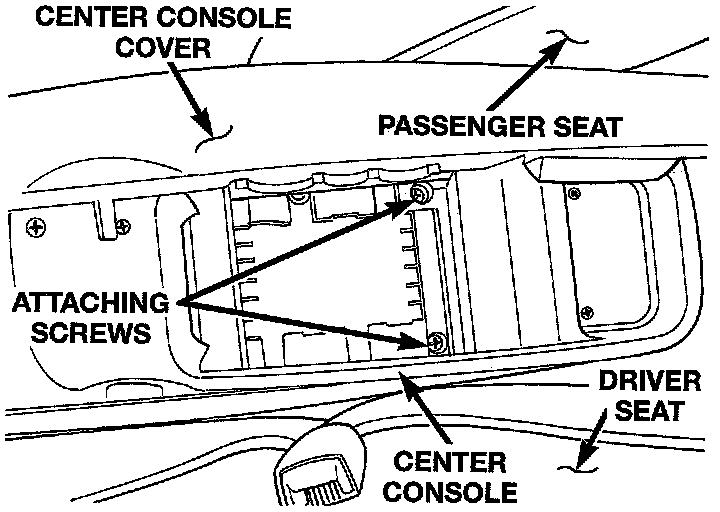 CENTER CONSOLE COVER

PASSENGER SEAT

ATTACHING SCREWS

DRIVER SEAT

CENTER CONSOLE