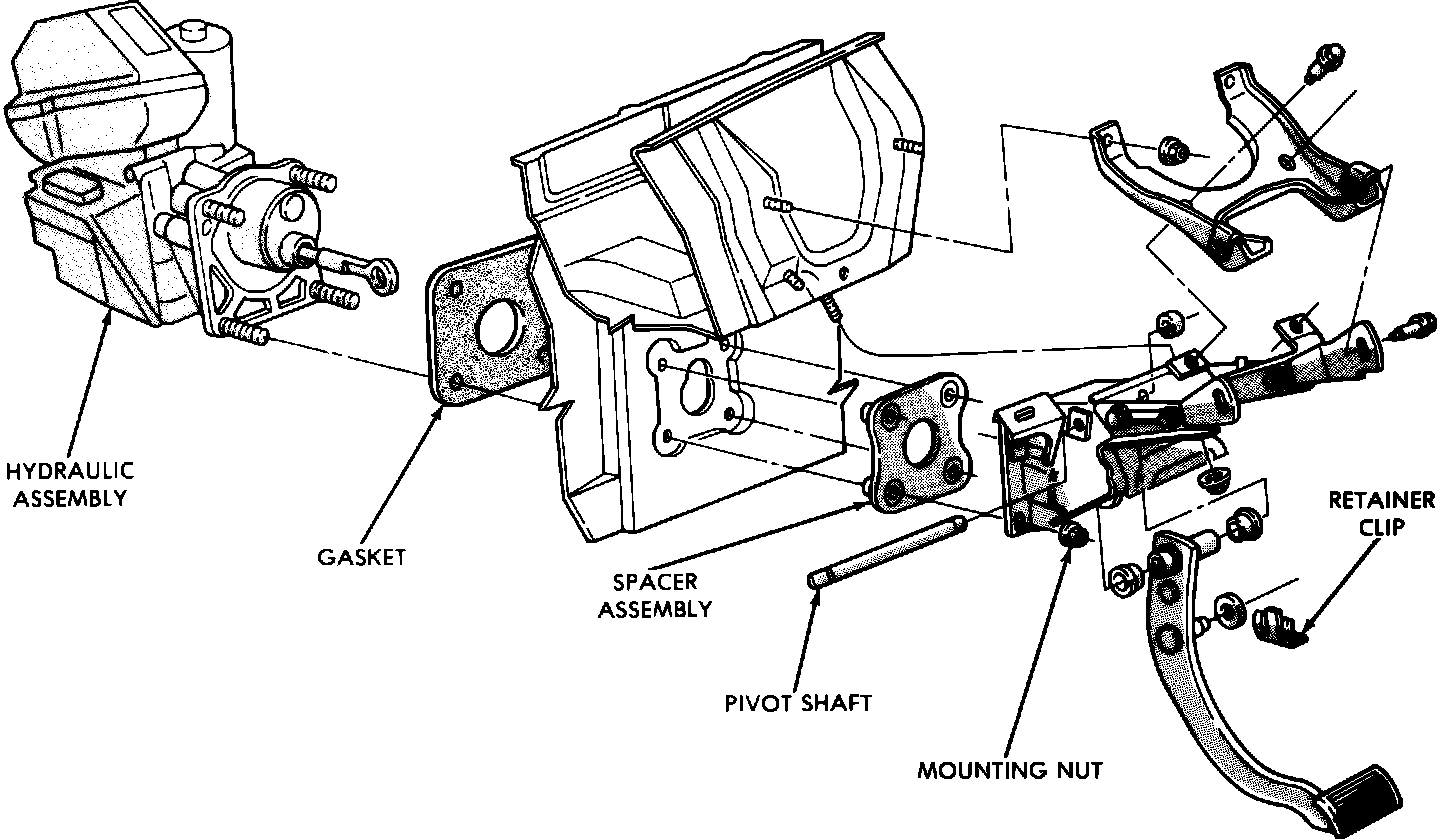 HYDRAULIC ASSEMBLY

GASKET

SPACER ASSEMBLY

PIVOT SHAFT

MOUNTING NUT

RETAINER CLIP