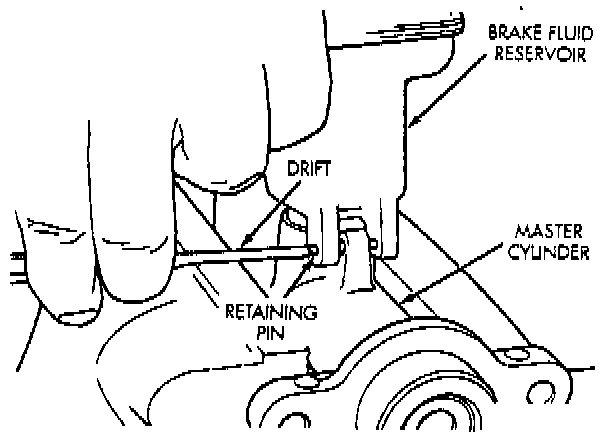 BRAKE FLUID RESERVOIR

DRIFT

MASTER CYLINDER

RETAINING PIN