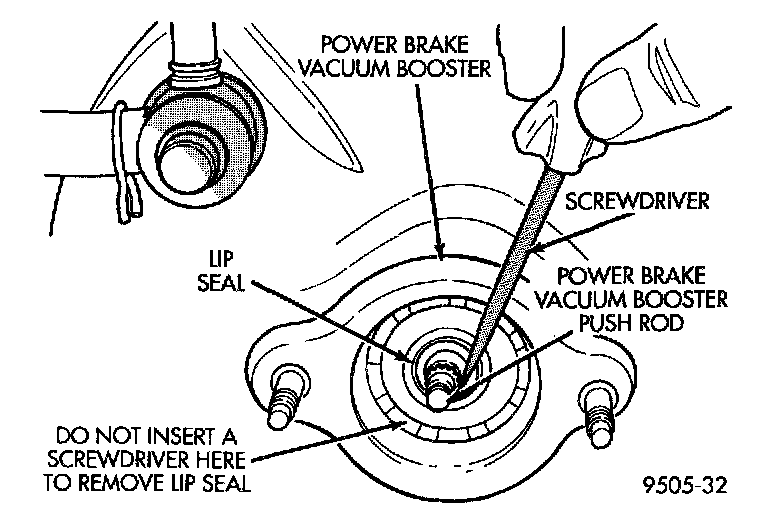 POWER BRAKE VACUUM BOOSTER

SCREWDRIVER

LIP SEAL

POWER BRAKE VACUUM BOOSTER PUSH ROD

DO NOT INSERT A SCREWDRIVER HERE TO REMOVE LIP SEAL

9505-32