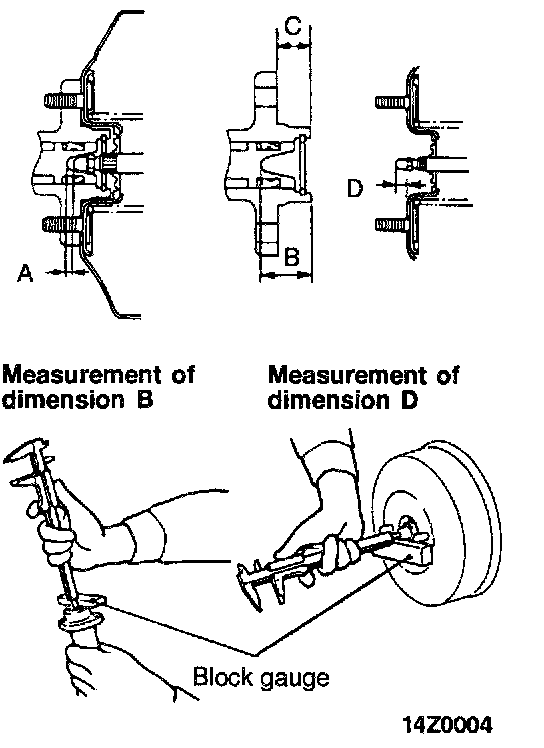 C

D

A

B

Measurement of dimension B

Measurement of dimension D

Block gauge

14Z0004