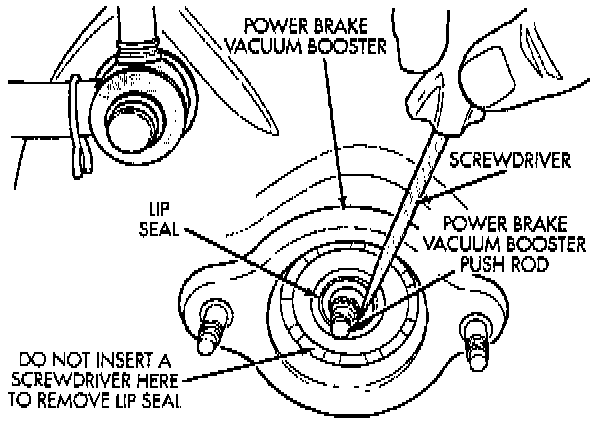 POWER BRAKE VACUUM BOOSTER

SCREWDRIVER

LIP SEAL

POWER BRAKE VACUUM BOOSTER PUSH ROD

DO NOT INSERT A SCREWDRIVER HERE TO REMOVE LIP SEAL