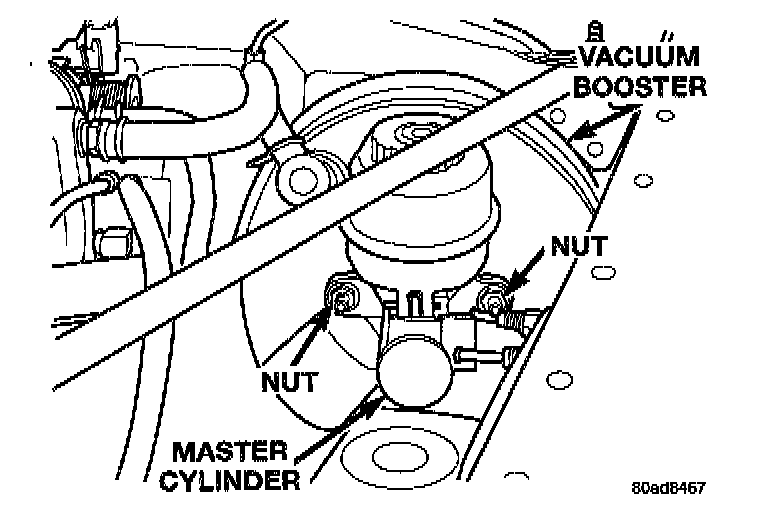 VACUUM BOOSTER

NUT

NUT

MASTER CYLINDER

80ad8467