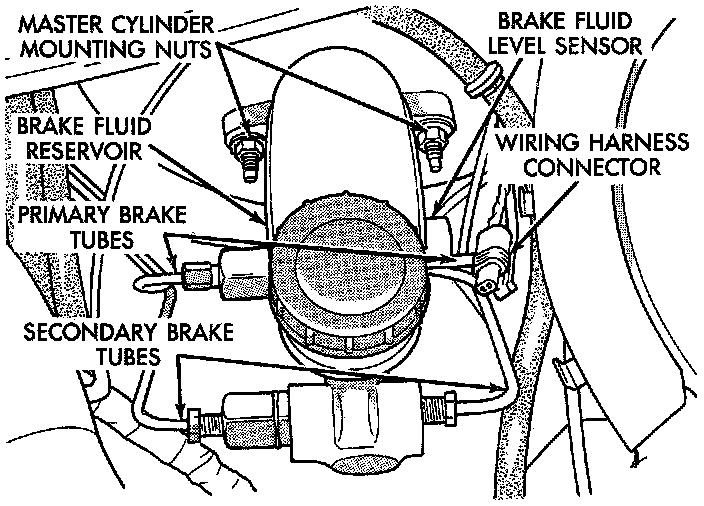 MASTER CYLINDER MOUNTING NUTS

BRAKE FLUID LEVEL SENSOR

BRAKE FLUID RESERVOIR

WIRING HARNESS CONNECTOR

PRIMARY BRAKE TUBES

SECONDARY BRAKE TUBES