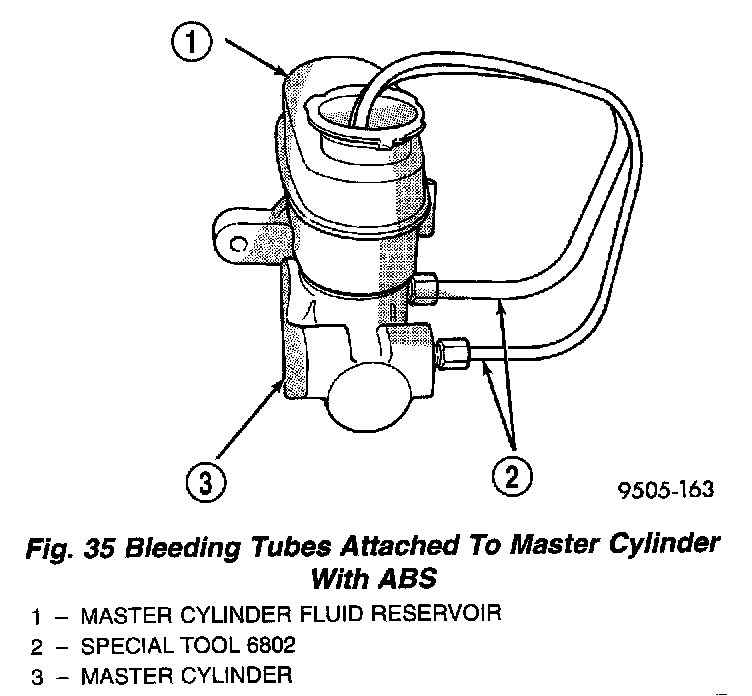 1

3

2

9505-163

Fig. 35 Bleeding Tubes Attached To Master Cylinder With ABS

1 – MASTER CYLINDER FLUID RESERVOIR
2 – SPECIAL TOOL 6802
3 – MASTER CYLINDER