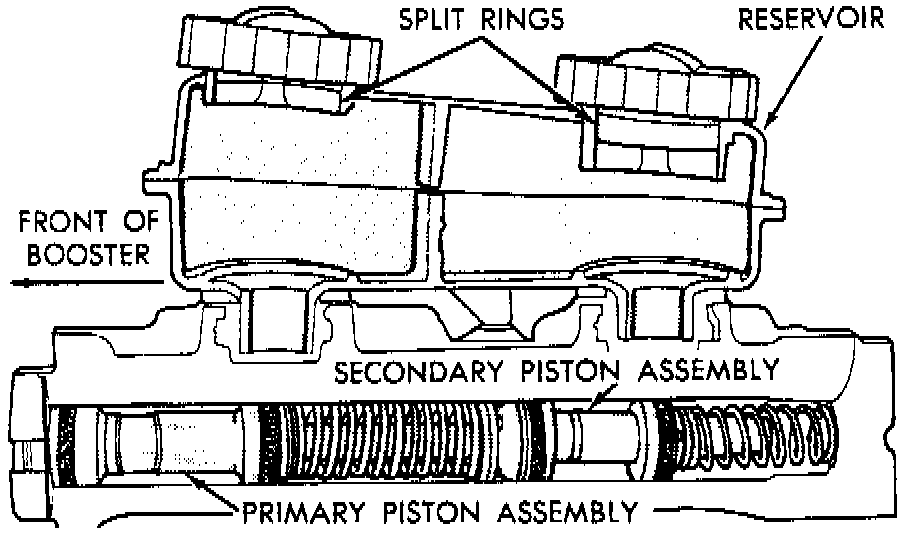 SPLIT RINGS
RESERVOIR
FRONT OF BOOSTER
SECONDARY PISTON ASSEMBLY
PRIMARY PISTON ASSEMBLY