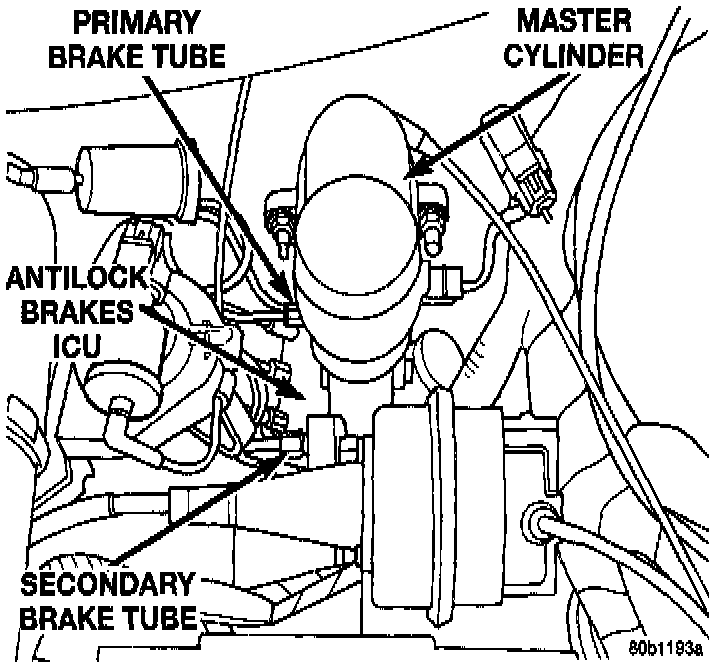 PRIMARY BRAKE TUBE

MASTER CYLINDER

ANTILOCK BRAKES ICU

SECONDARY BRAKE TUBE

80b1193a