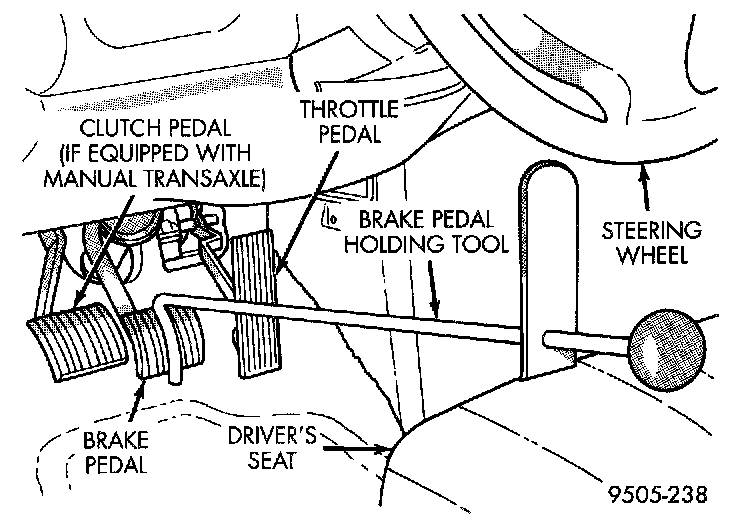 CLUTCH PEDAL (IF EQUIPPED WITH MANUAL TRANSAXLE)

THROTTLE PEDAL

BRAKE PEDAL HOLDING TOOL

STEERING WHEEL

BRAKE PEDAL

DRIVER'S SEAT

9505-238