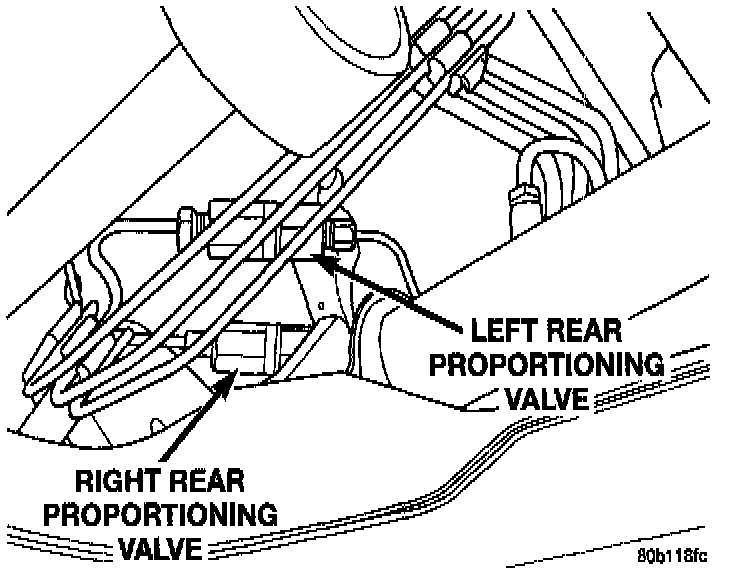 LEFT REAR PROPORTIONING VALVE

RIGHT REAR PROPORTIONING VALVE

80b118fc