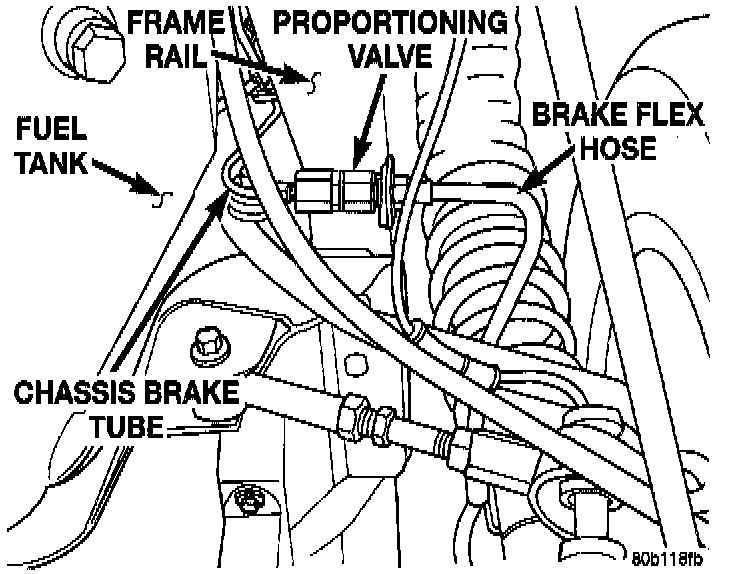 FRAME RAIL
PROPORTIONING VALVE
FUEL TANK
BRAKE FLEX HOSE
CHASSIS BRAKE TUBE
80b118fb