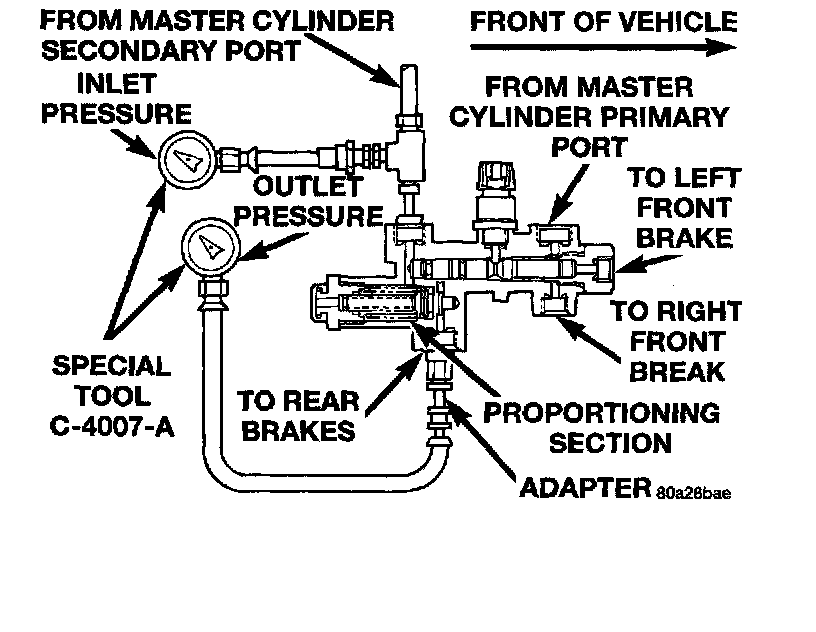 FROM MASTER CYLINDER SECONDARY PORT

FRONT OF VEHICLE

INLET PRESSURE

FROM MASTER CYLINDER PRIMARY PORT

OUTLET PRESSURE

TO LEFT FRONT BRAKE

TO RIGHT FRONT BREAK

SPECIAL TOOL C-4007-A

TO REAR BRAKES

PROPORTIONING SECTION

ADAPTER

80a26bae