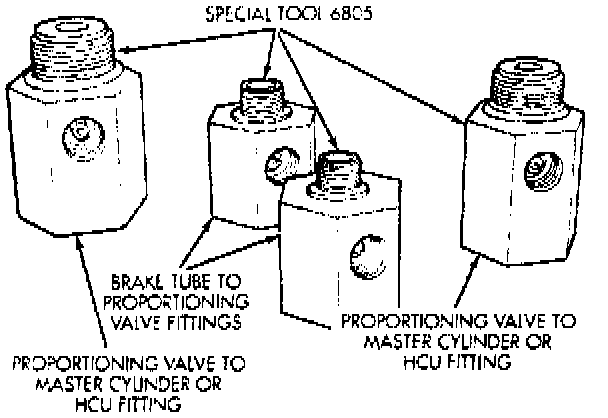 SPECIAL TOOL 6805

BRAKE TUBE TO PROPORTIONING VALVE FITTINGS

PROPORTIONING VALVE TO MASTER CYLINDER OR HCU FITTING

PROPORTIONING VALVE TO MASTER CYLINDER OR HCU FITTING