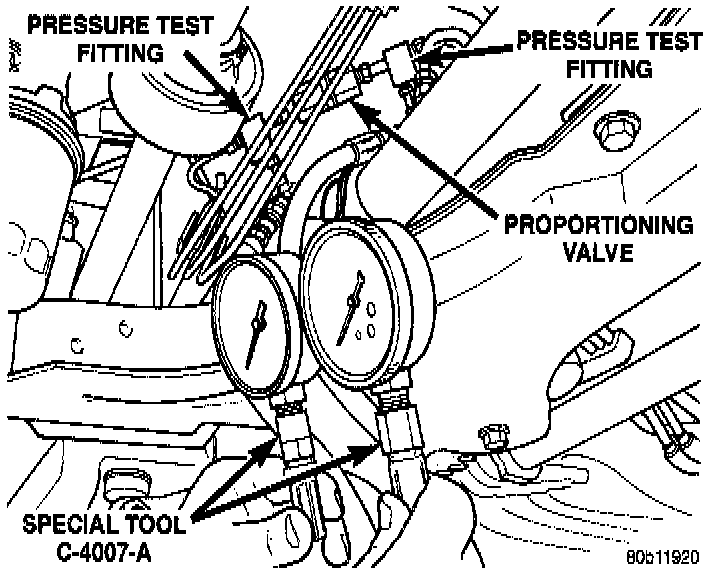 PRESSURE TEST FITTING

PRESSURE TEST FITTING

PROPORTIONING VALVE

SPECIAL TOOL C-4007-A

80b11920