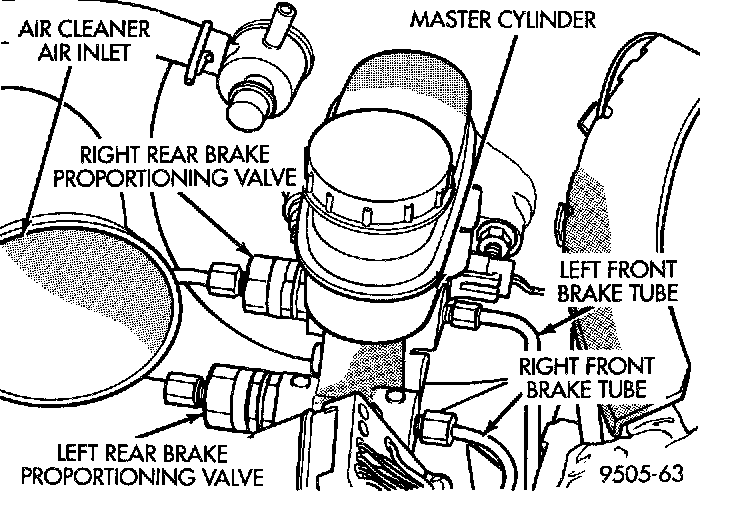 AIR CLEANER AIR INLET

MASTER CYLINDER

RIGHT REAR BRAKE PROPORTIONING VALVE

LEFT FRONT BRAKE TUBE

RIGHT FRONT BRAKE TUBE

LEFT REAR BRAKE PROPORTIONING VALVE

9505-63