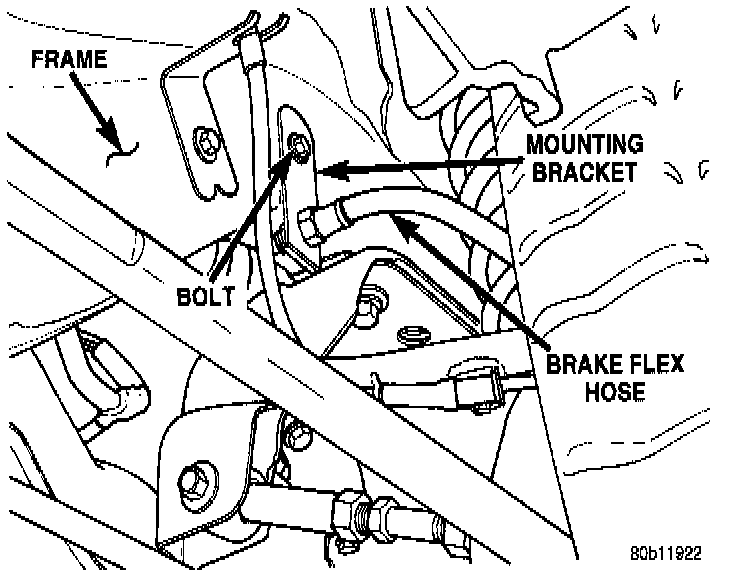 FRAME

MOUNTING BRACKET

BOLT

BRAKE FLEX HOSE

80b11922