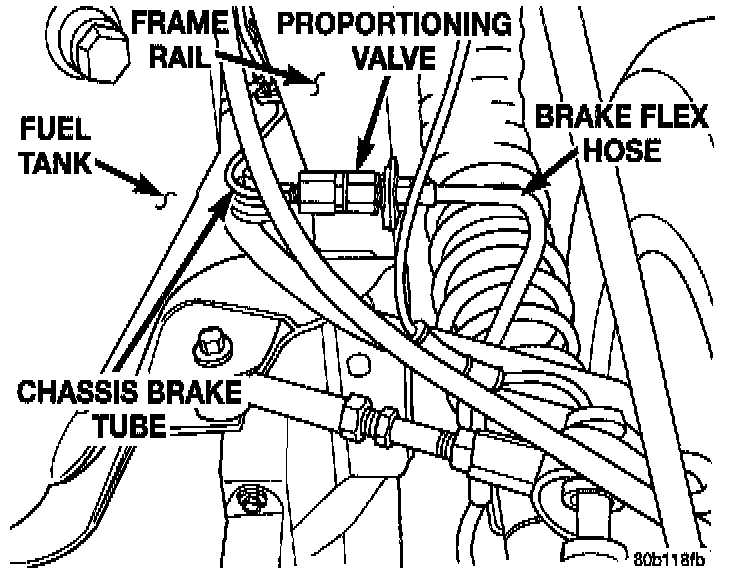 FRAME RAIL

PROPORTIONING VALVE

FUEL TANK

BRAKE FLEX HOSE

CHASSIS BRAKE TUBE

80b118fb