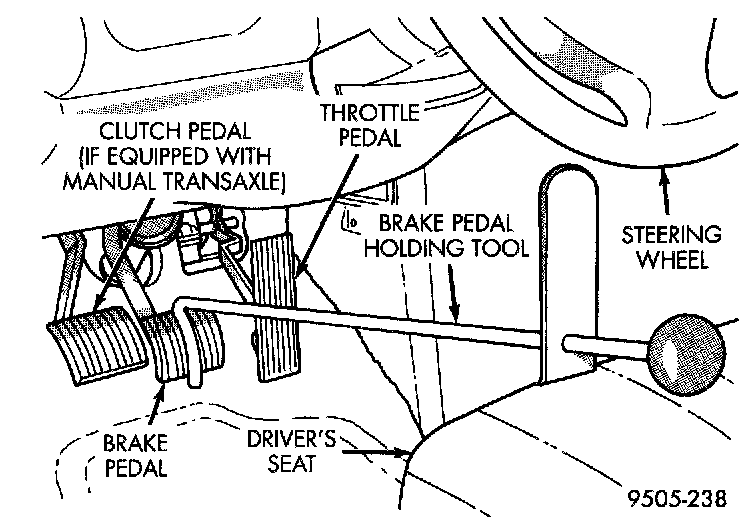 CLUTCH PEDAL
(IF EQUIPPED WITH
MANUAL TRANSAXLE)

THROTTLE
PEDAL

BRAKE PEDAL
HOLDING TOOL

STEERING
WHEEL

BRAKE
PEDAL

DRIVER'S
SEAT

9505-238