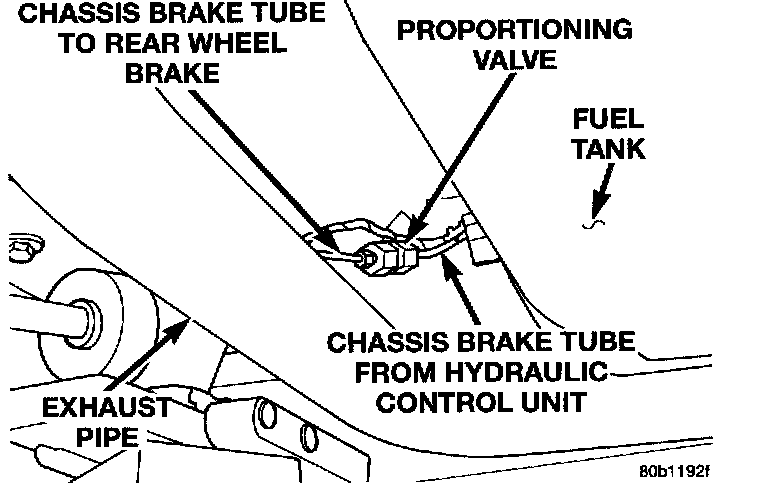 CHASSIS BRAKE TUBE TO REAR WHEEL BRAKE

PROPORTIONING VALVE

FUEL TANK

CHASSIS BRAKE TUBE FROM HYDRAULIC CONTROL UNIT

EXHAUST PIPE

80b1192f