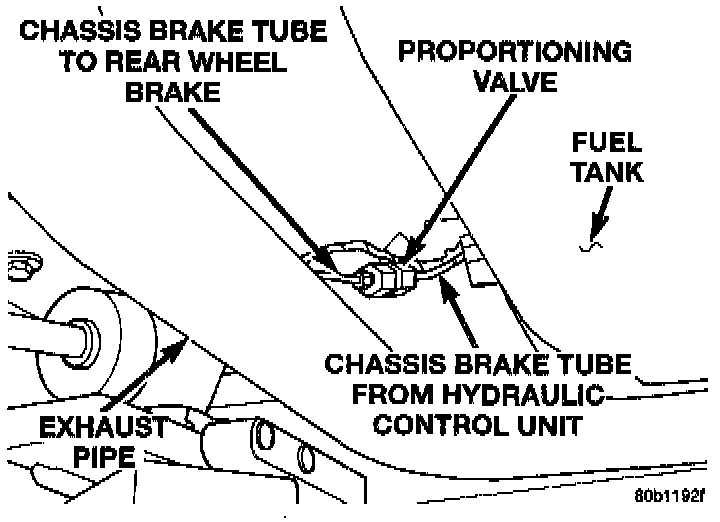 CHASSIS BRAKE TUBE TO REAR WHEEL BRAKE

PROPORTIONING VALVE

FUEL TANK

CHASSIS BRAKE TUBE FROM HYDRAULIC CONTROL UNIT

EXHAUST PIPE

80b1192f