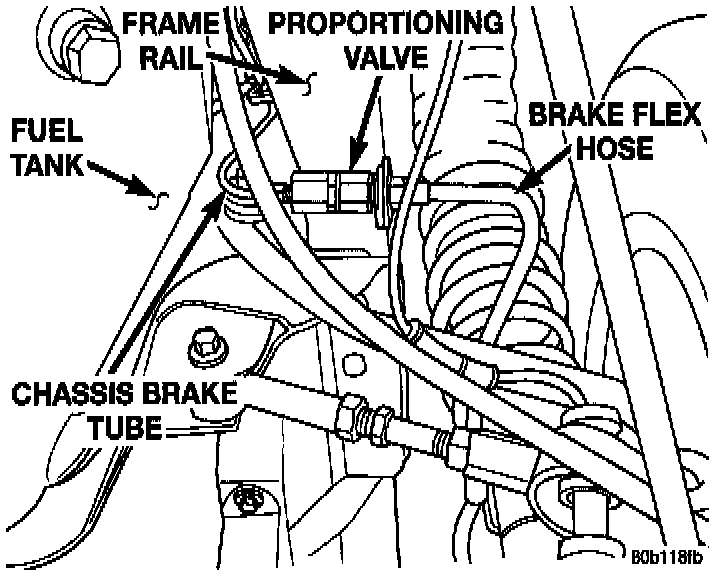 FRAME RAIL

PROPORTIONING VALVE

FUEL TANK

BRAKE FLEX HOSE

CHASSIS BRAKE TUBE

80b118fb