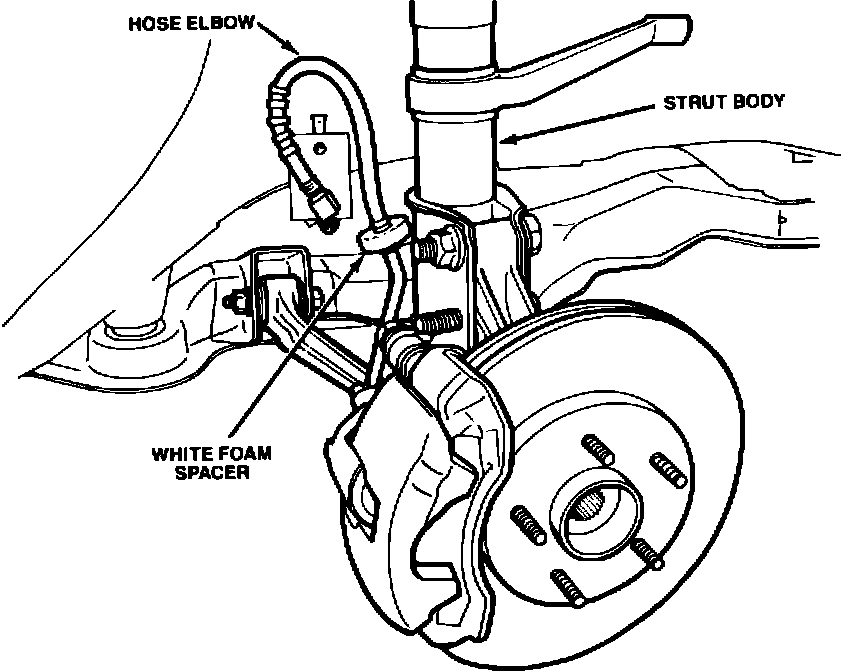 HOSE ELBOW

STRUT BODY

WHITE FOAM SPACER