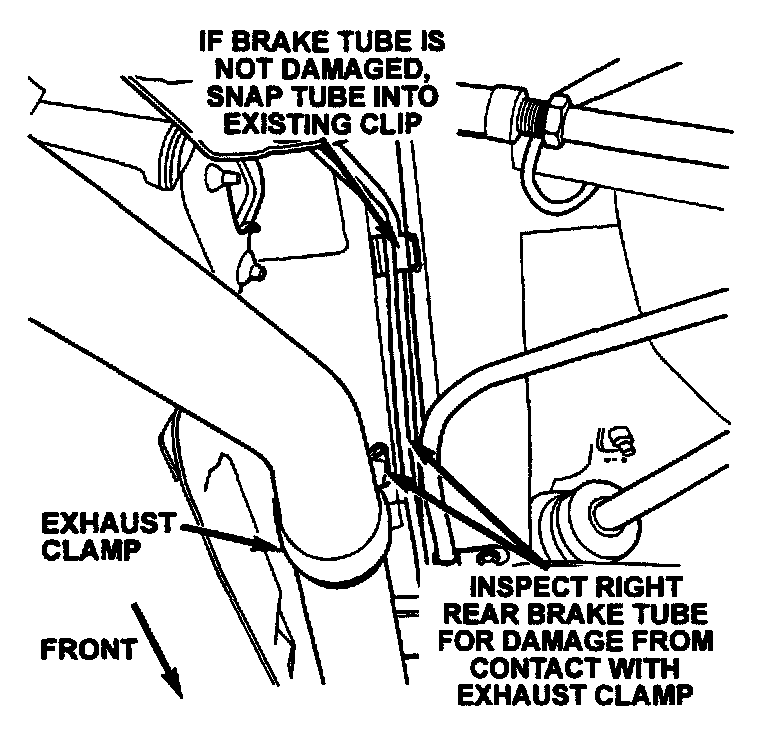 IF BRAKE TUBE IS NOT DAMAGED, SNAP TUBE INTO EXISTING CLIP

EXHAUST CLAMP

FRONT

INSPECT RIGHT REAR BRAKE TUBE FOR DAMAGE FROM CONTACT WITH EXHAUST CLAMP